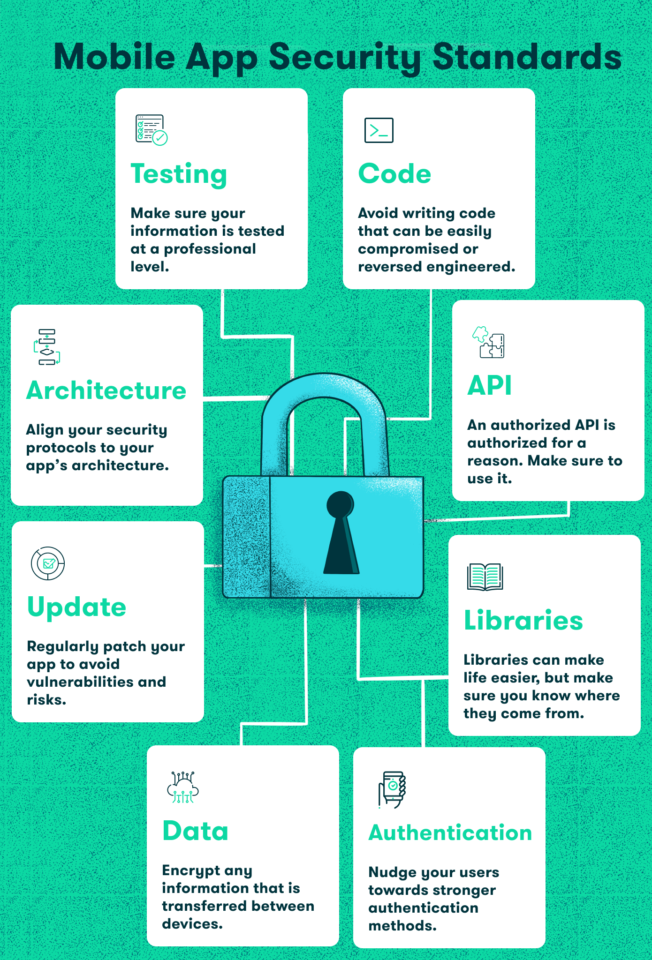 Mobile App Security Standards

Testing

Make sure your information is tested at a professional level.

Code

Avoid writing code that can be easily compromised or reversed engineered.

Architecture

Align your security protocols to your app's architecture.

API

An authorized API is authorized for a reason. Make sure to use it.

Update

Regularly patch your app to avoid vulnerabilities and risks.

Libraries

Libraries can make life easier, but make sure you know where they come from.

Data

Encrypt any information that is transferred between devices.

Authentication

Nudge your users towards stronger authentication methods.