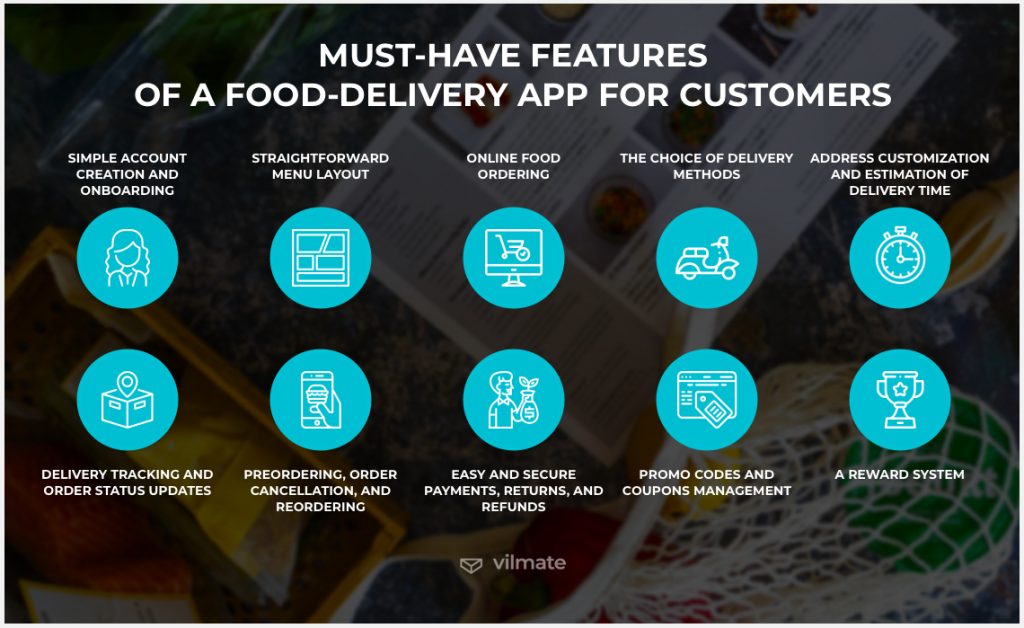 MUST-HAVE FEATURES
OF A FOOD-DELIVERY APP FOR CUSTOMERS

SIMPLE ACCOUNT CREATION AND ONBOARDING

STRAIGHTFORWARD MENU LAYOUT

ONLINE FOOD ORDERING

THE CHOICE OF DELIVERY METHODS

ADDRESS CUSTOMIZATION AND ESTIMATION OF DELIVERY TIME

DELIVERY TRACKING AND ORDER STATUS UPDATES

PREORDERING, ORDER CANCELLATION, AND REORDERING

EASY AND SECURE PAYMENTS, RETURNS, AND REFUNDS

PROMO CODES AND COUPONS MANAGEMENT

A REWARD SYSTEM

vilmate